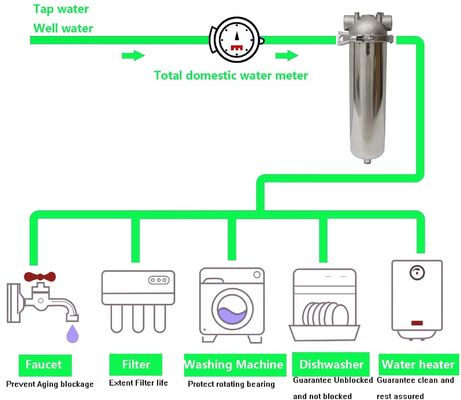 Tap water
Well water

Total domestic water meter

Faucet
Prevent Aging blockage

Filter
Extent Filter life

Washing Machine
Protect rotating bearing

Dishwasher
Guarantee Unblocked and not blocked

Water heater
Guarantee clean and rest assured